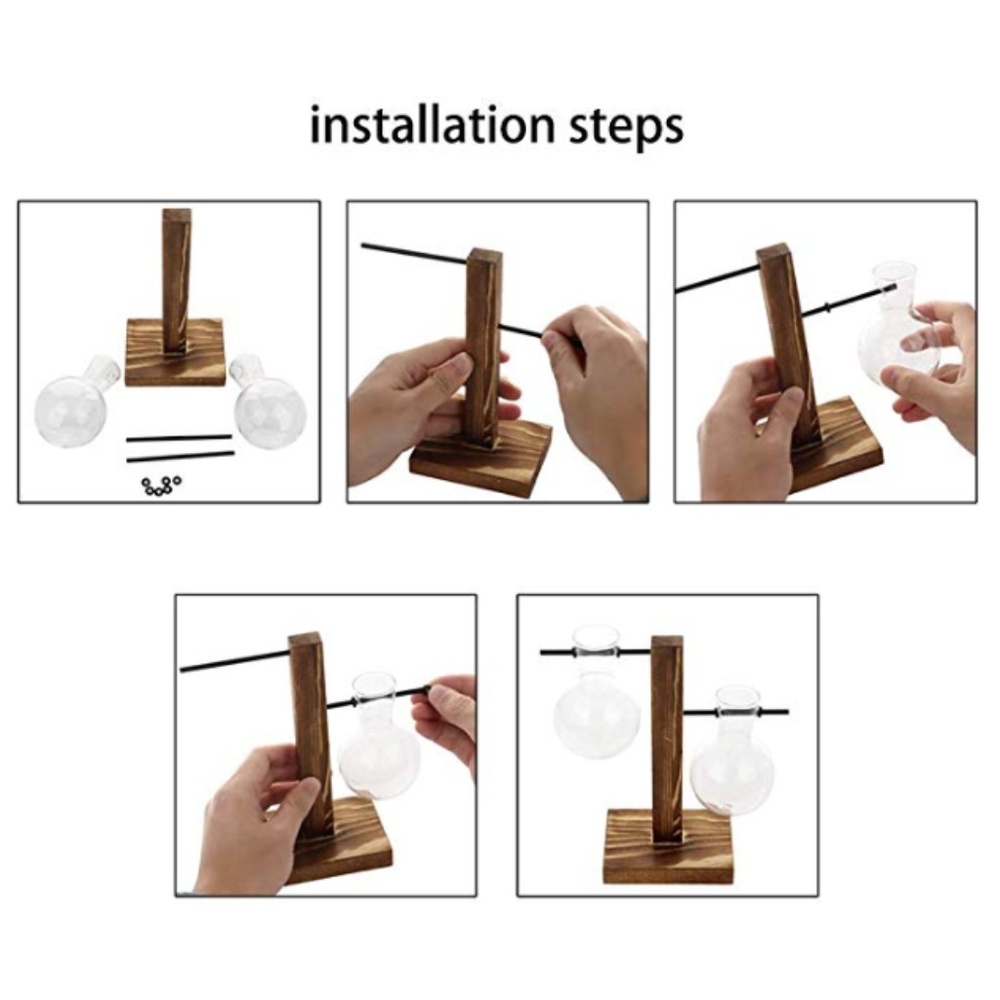 installation steps